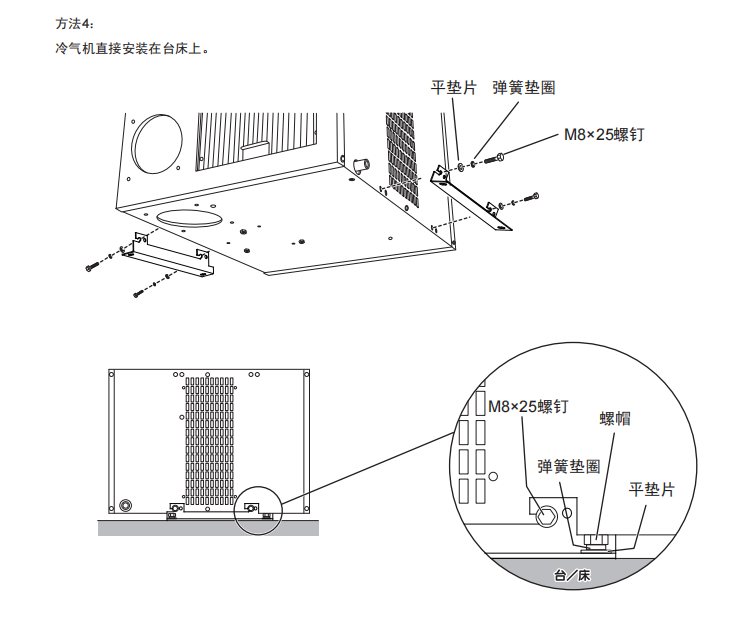 方法4：
冷气机直接安装在台床上。

平垫片
弹簧垫圈
M8×25螺钉

M8×25螺钉
螺帽
弹簧垫圈
平垫片
台／床