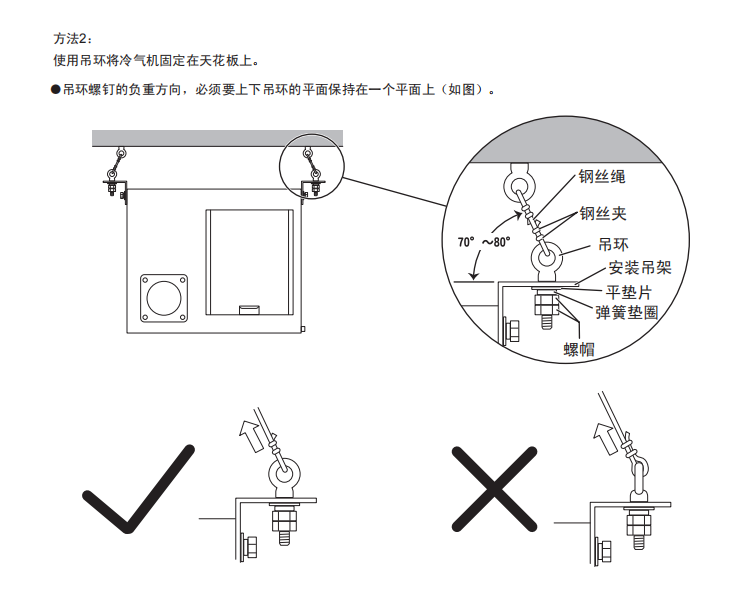 方法2：
使用吊环将冷气机固定在天花板上。

●吊环螺钉的负重方向，必须要上下吊环的平面保持在一个平面上（如图）。

钢丝绳
钢丝夹
70° ～80°
吊环
安装吊架
平垫片
弹簧垫圈
螺帽